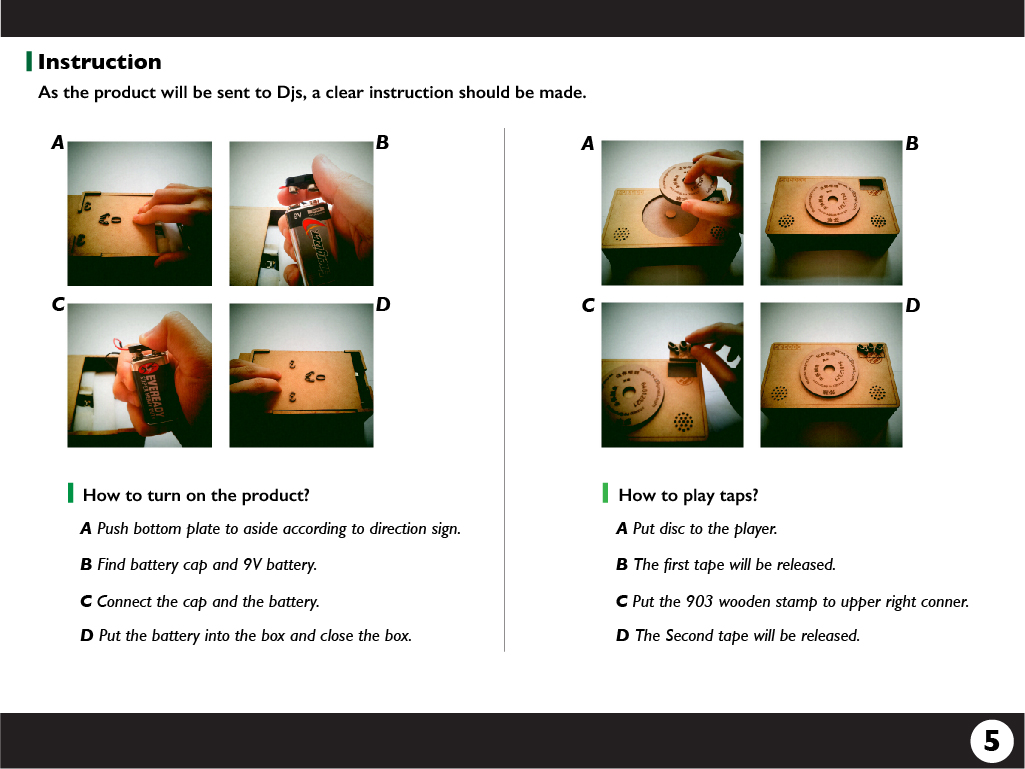 Instruction

As the product will be sent to Djs, a clear instruction should be made.

A B C D

How to turn on the product?

A Push bottom plate to aside according to direction sign.

B Find battery cap and 9V battery.

C Connect the cap and the battery.

D Put the battery into the box and close the box.

A B C D

How to play taps?

A Put disc to the player.

B The first tape will be released.

C Put the 903 wooden stamp to upper right conner.

D The Second tape will be released.

5