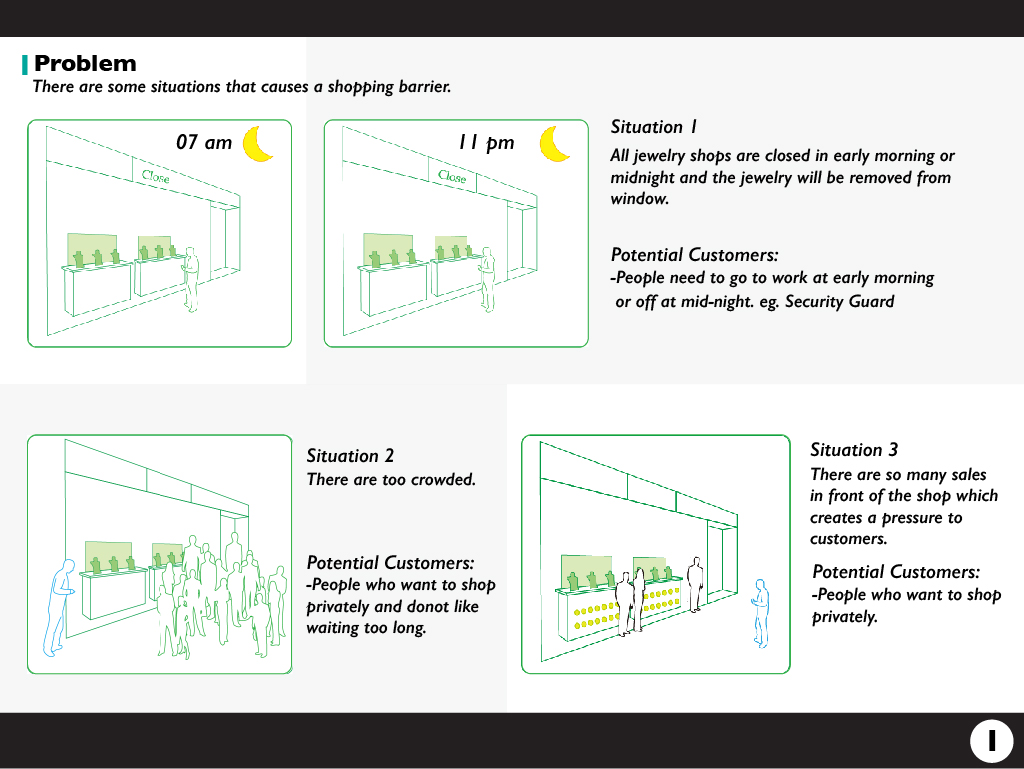 Problem
There are some situations that causes a shopping barrier.

07 am

Close

11 pm

Close

Situation 1
All jewelry shops are closed in early morning or midnight and the jewelry will be removed from window.

Potential Customers:
-People need to go to work at early morning or off at mid-night. eg. Security Guard

Situation 2
There are too crowded.

Potential Customers:
-People who want to shop privately and donot like waiting too long.

Situation 3
There are so many sales in front of the shop which creates a pressure to customers.

Potential Customers:
-People who want to shop privately.

1